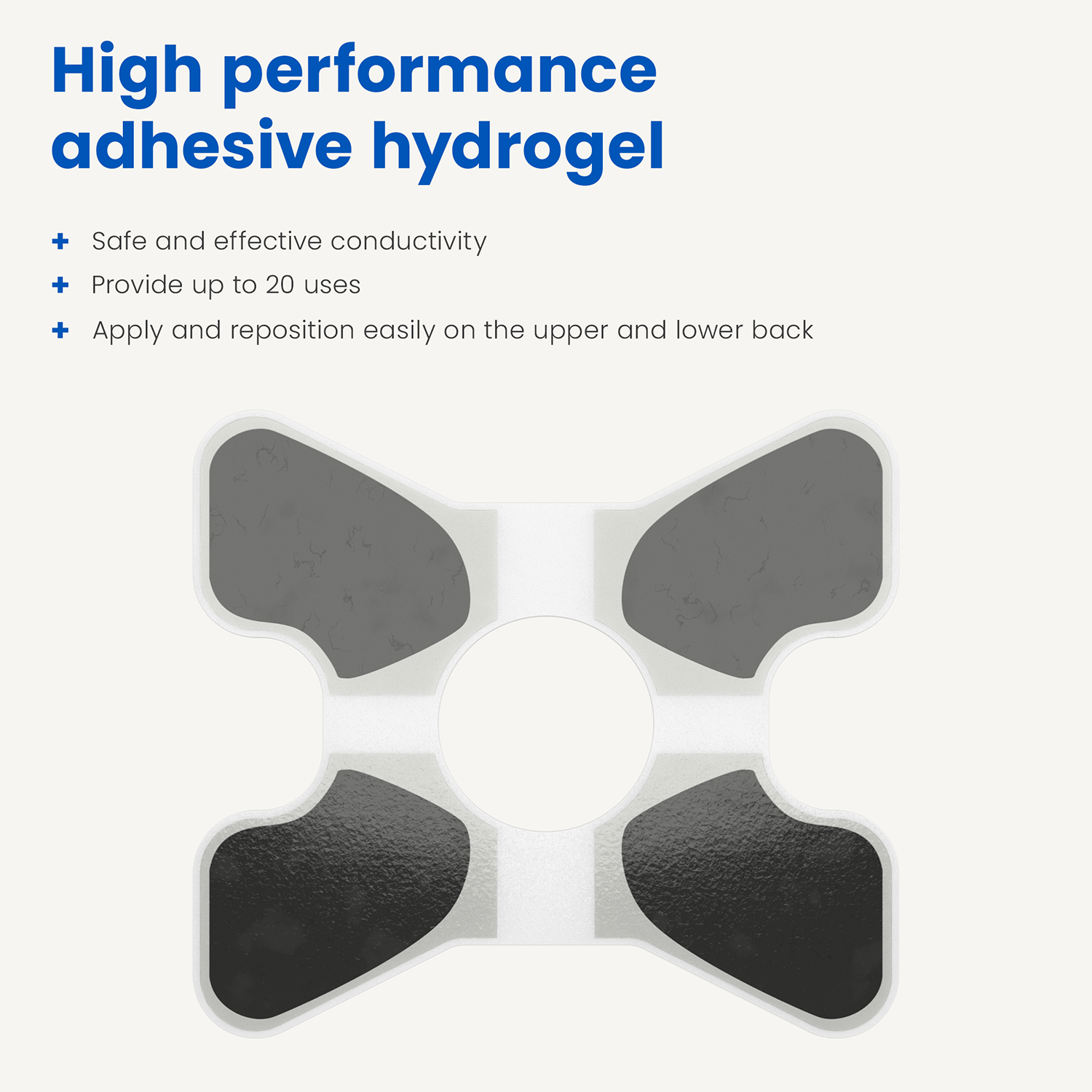 High performance adhesive hydrogel

+ Safe and effective conductivity
+ Provide up to 20 uses
+ Apply and reposition easily on the upper and lower back