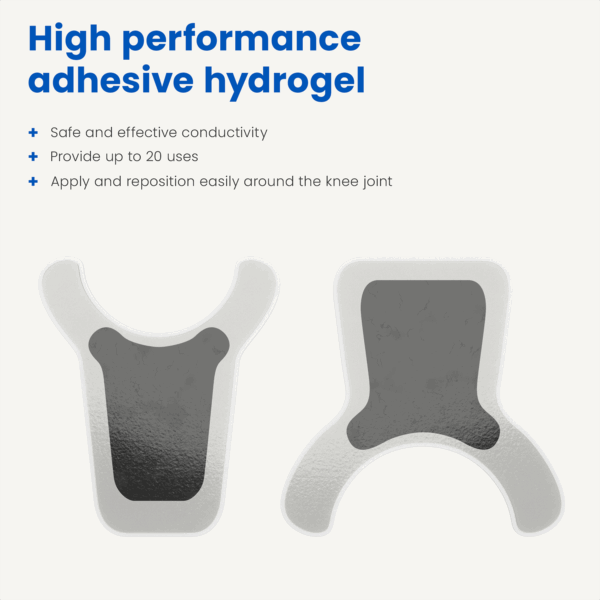 High performance adhesive hydrogel

+ Safe and effective conductivity
+ Provide up to 20 uses
+ Apply and reposition easily around the knee joint