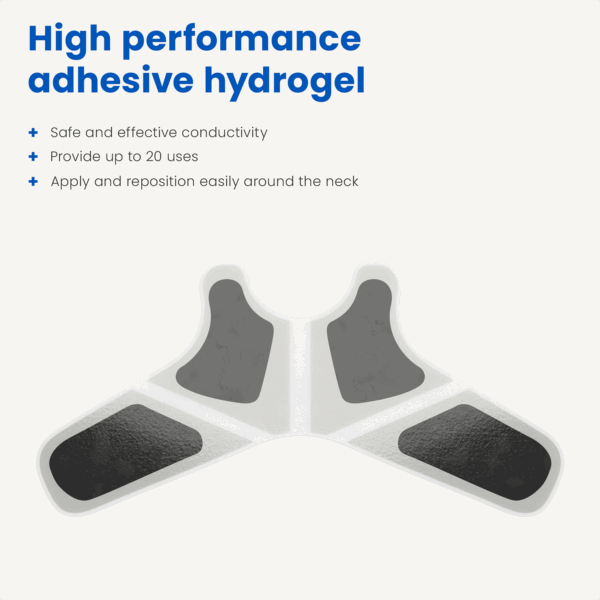 High performance adhesive hydrogel

+ Safe and effective conductivity
+ Provide up to 20 uses
+ Apply and reposition easily around the neck