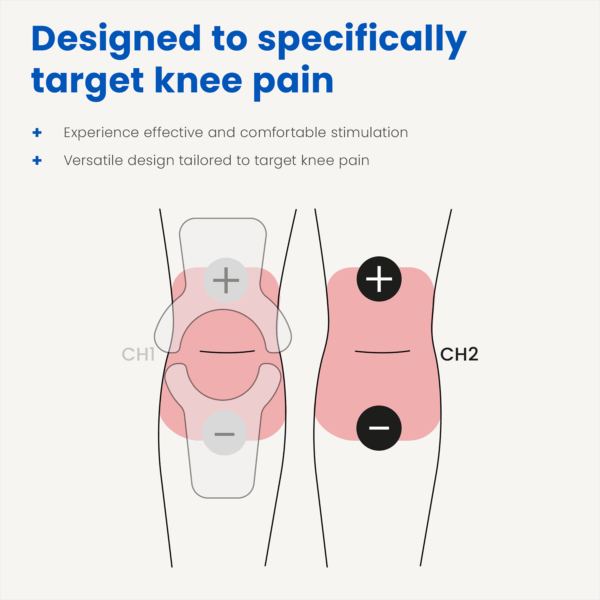 Designed to specifically target knee pain

+ Experience effective and comfortable stimulation

+ Versatile design tailored to target knee pain

+
CH1
−

+
CH2
−